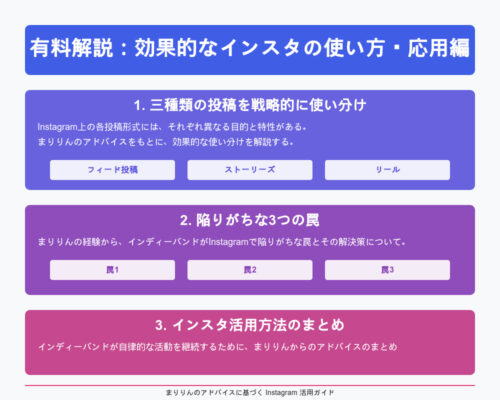 有料解説：効果的なインスタの使い方・応用編

1. 三種類の投稿を戦略的に使い分け

Instagram上の各投稿形式には、それぞれ異なる目的と特性がある。
まりりんのアドバイスをもとに、効果的な使い分けを解説する。

フィード投稿

ストーリーズ

リール

2. 陥りがちな3つの罠

まりりんの経験から、インディーバンドがInstagramで陥りがちな罠とその解決策について。

罠1

罠2

罠3

3. インスタ活用方法のまとめ

インディーバンドが自律的な活動を継続するために、まりりんからのアドバイスのまとめ

まりりんのアドバイスに基づく Instagram 活用ガイド