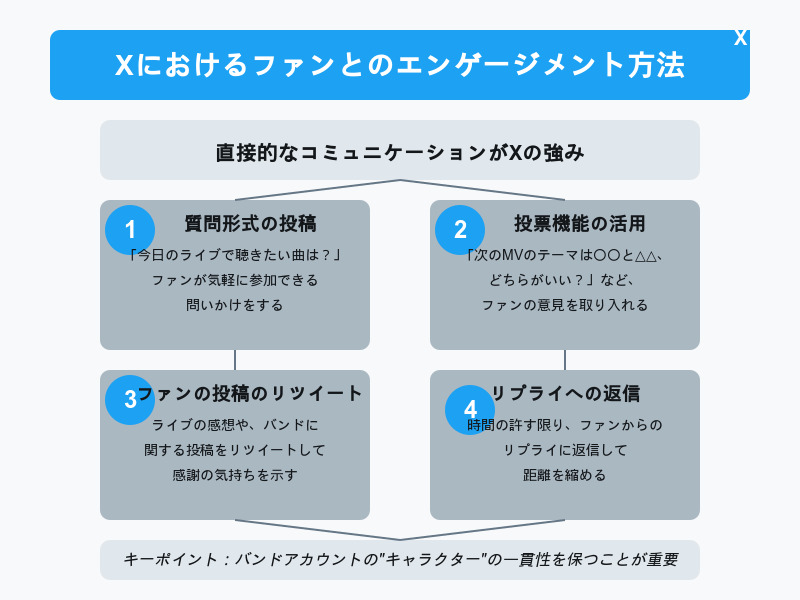 X

Xにおけるファンとのエンゲージメント方法

直接的なコミュニケーションがXの強み

1
質問形式の投稿
「今日のライブで聴きたい曲は？」
ファンが気軽に参加できる
問いかけをする

2
投票機能の活用
「次のMVのテーマは〇〇と△△、
どちらがいい？」など、
ファンの意見を取り入れる

3
ファンの投稿のリツイート
ライブの感想や、バンドに
関する投稿をリツイートして
感謝の気持ちを示す

4
リプライへの返信
時間の許す限り、ファンからの
リプライに返信して
距離を縮める

キーポイント：バンドアカウントの"キャラクター"の一貫性を保つことが重要